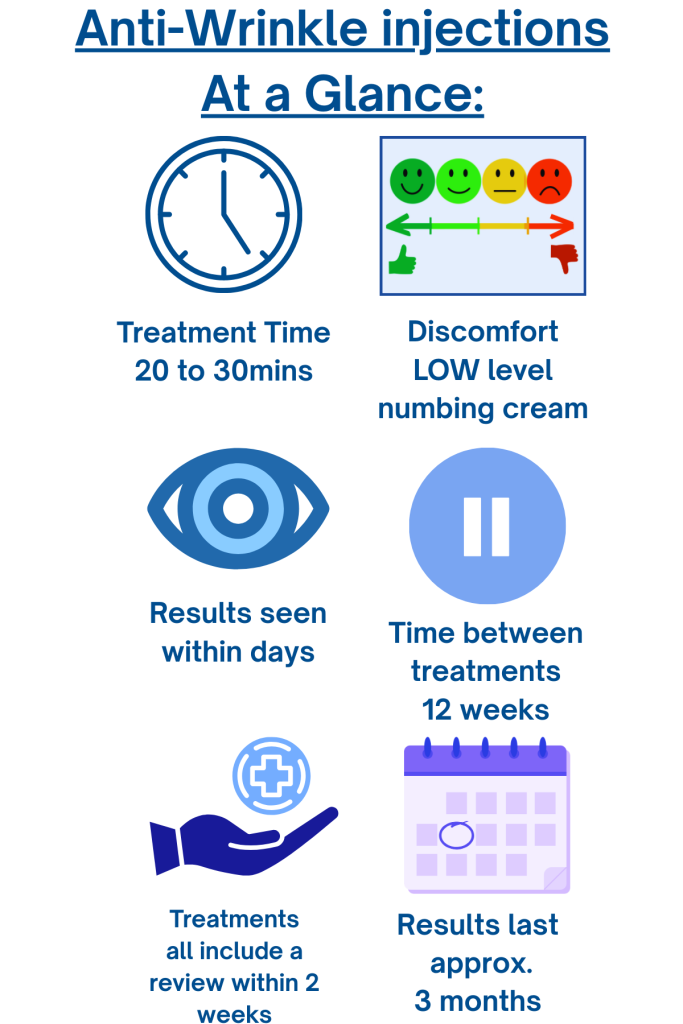 Anti-Wrinkle injections At a Glance:

Treatment Time 20 to 30mins

Discomfort LOW level numbing cream

Results seen within days

Time between treatments 12 weeks

Treatments all include a review within 2 weeks

Results last approx. 3 months