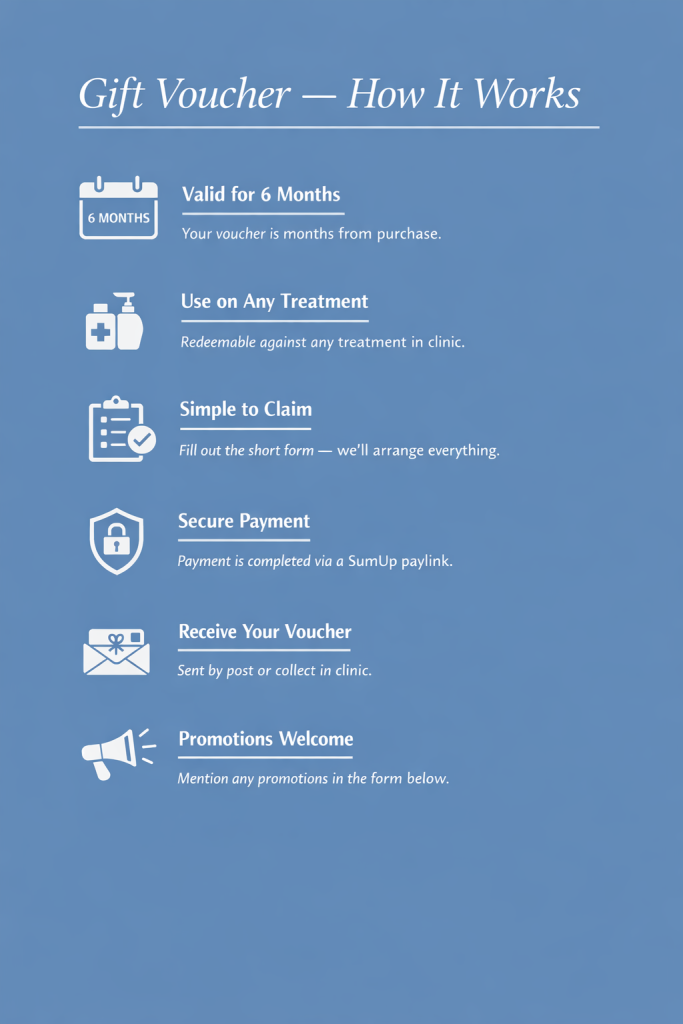 Gift Voucher — How It Works

6 MONTHS

Valid for 6 Months

Your voucher is months from purchase.

Use on Any Treatment

Redeemable against any treatment in clinic.

Simple to Claim

Fill out the short form — we'll arrange everything.

Secure Payment

Payment is completed via a SumUp paylink.

Receive Your Voucher

Sent by post or collect in clinic.

Promotions Welcome

Mention any promotions in the form below.